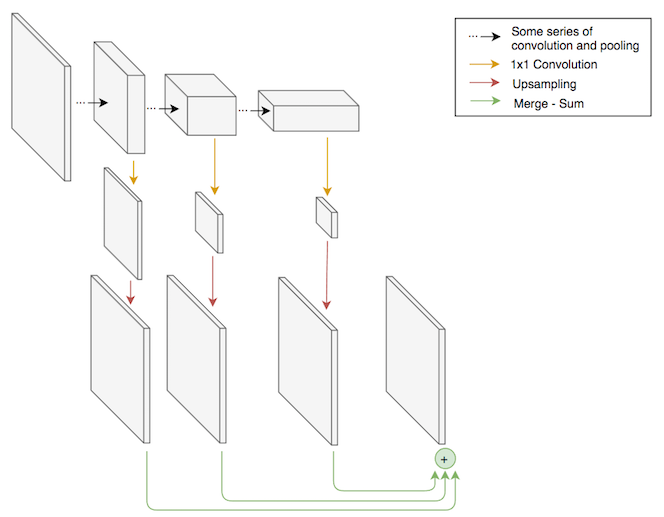 Some series of convolution and pooling
1x1 Convolution
Upsampling
Merge - Sum
+